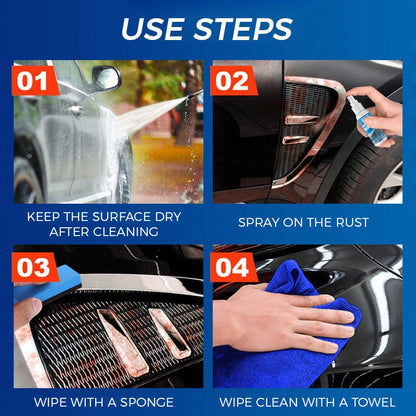 USE STEPS

01

KEEP THE SURFACE DRY AFTER CLEANING

02

SPRAY ON THE RUST

03

WIPE WITH A SPONGE

04

WIPE CLEAN WITH A TOWEL